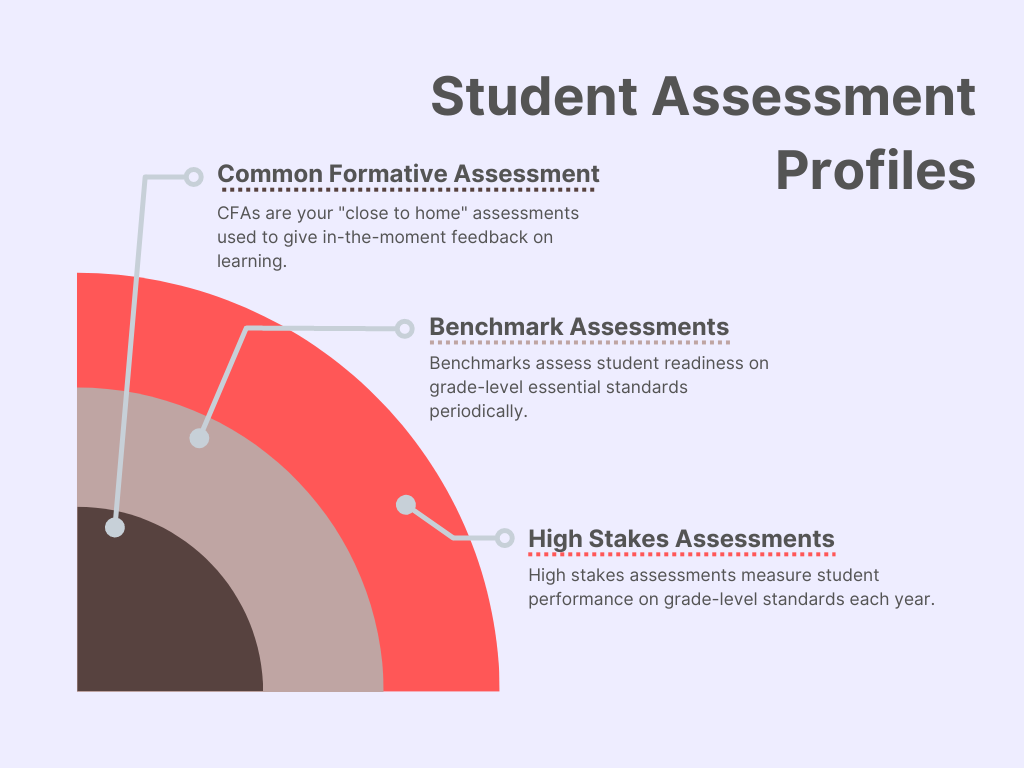 Student Assessment Profiles

Common Formative Assessment

CFAs are your "close to home" assessments used to give in-the-moment feedback on learning.

Benchmark Assessments

Benchmarks assess student readiness on grade-level essential standards periodically.

High Stakes Assessments

High stakes assessments measure student performance on grade-level standards each year.